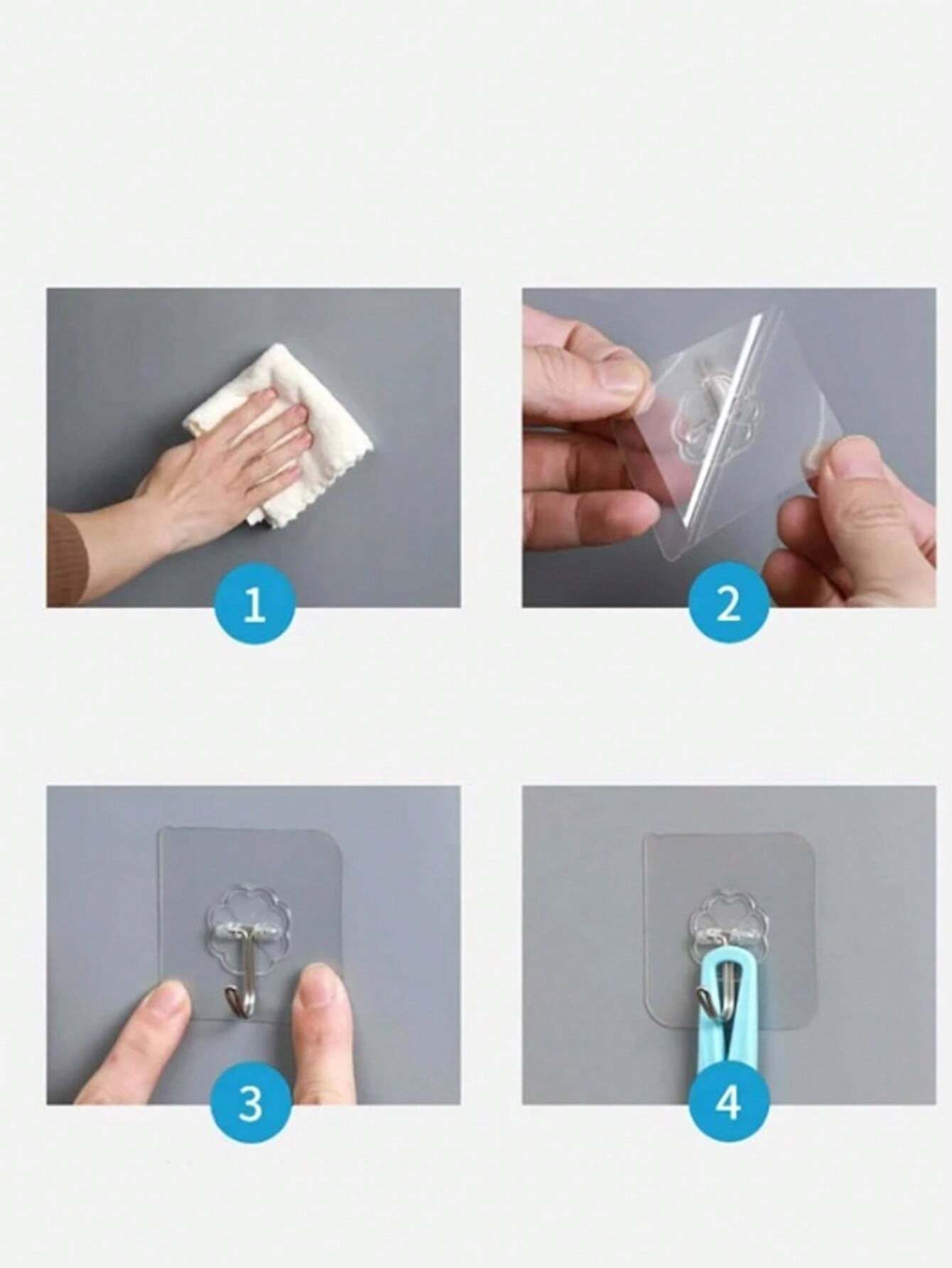 1

2

3

4